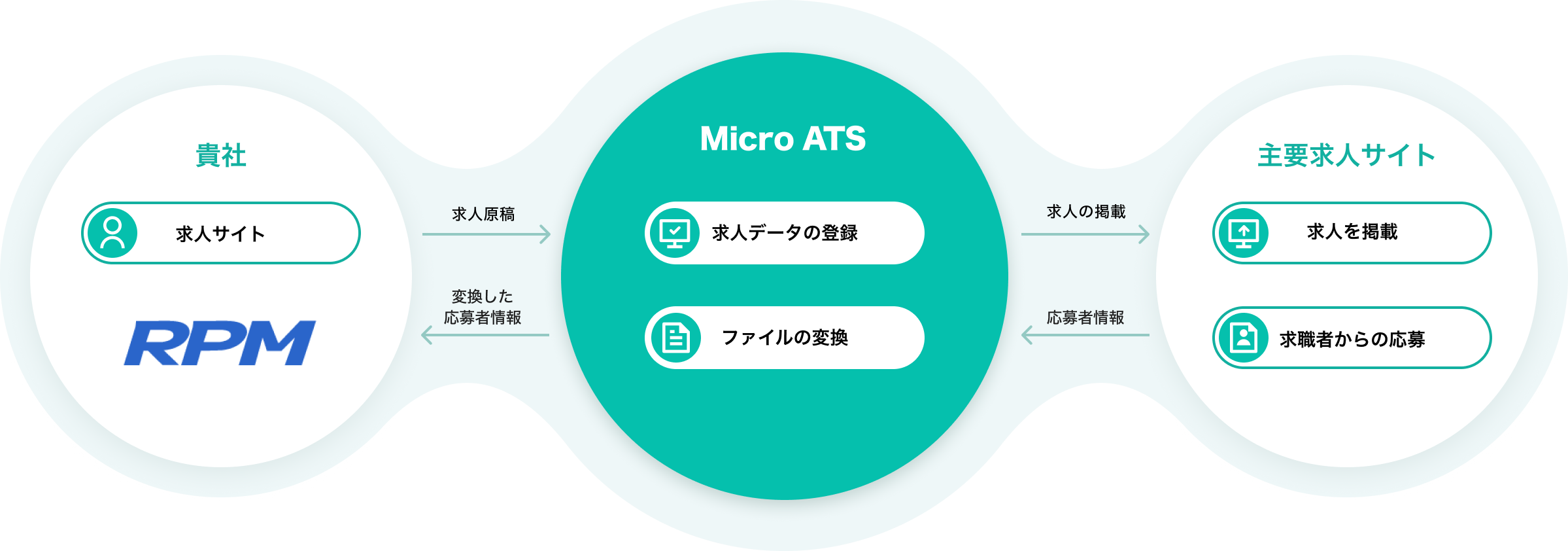 貴社

求人サイト

RPM

求人原稿

変換した
応募者情報

Micro ATS

求人データの登録

ファイルの変換

求人の掲載

応募者情報

主要求人サイト

求人を掲載

求職者からの応募